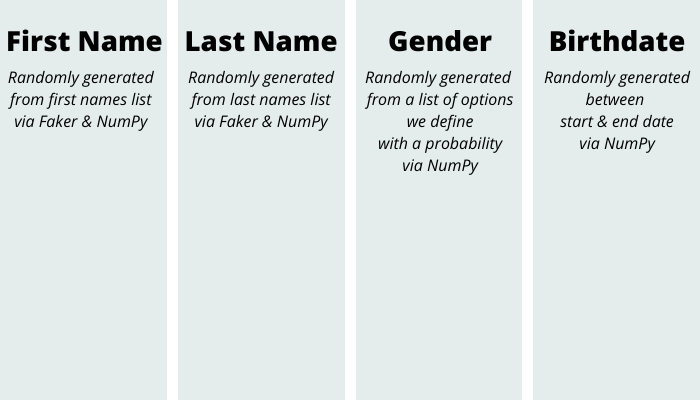 First Name

Randomly generated from first names list via Faker & NumPy

Last Name

Randomly generated from last names list via Faker & NumPy

Gender

Randomly generated from a list of options we define with a probability via NumPy

Birthdate

Randomly generated between start & end date via NumPy